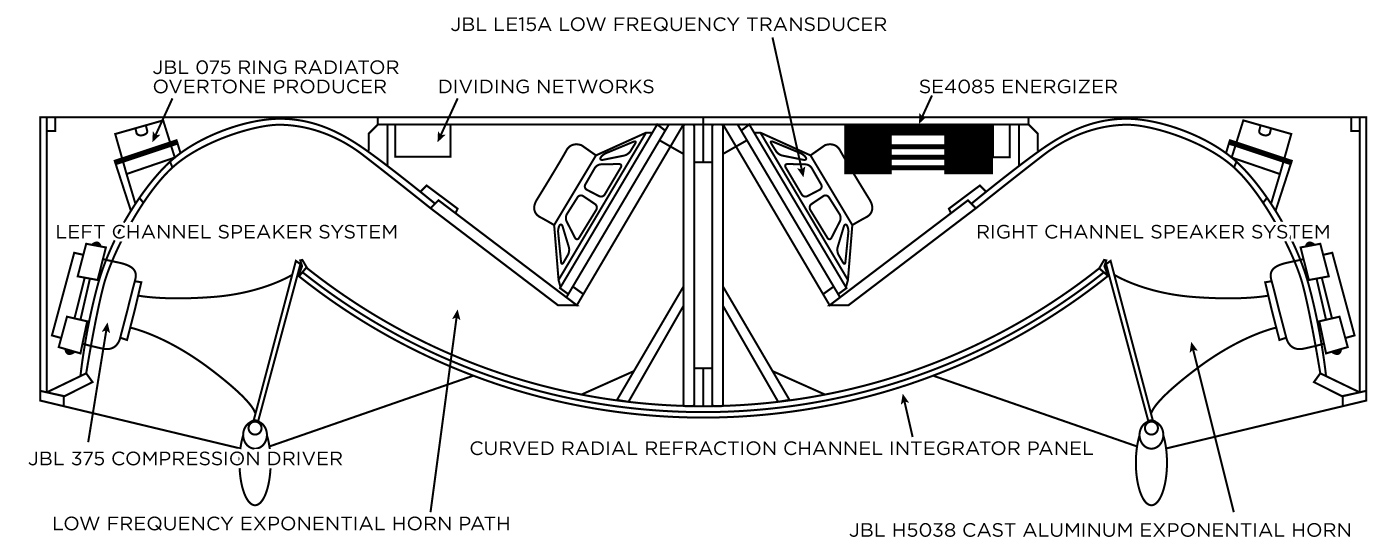 JBL LE15A LOW FREQUENCY TRANSDUCER

JBL 075 RING RADIATOR OVERTONE PRODUCER

DIVIDING NETWORKS

SE4085 ENERGIZER

LEFT CHANNEL SPEAKER SYSTEM

RIGHT CHANNEL SPEAKER SYSTEM

JBL 375 COMPRESSION DRIVER

CURVED RADIAL REFRACTION CHANNEL INTEGRATOR PANEL

LOW FREQUENCY EXPONENTIAL HORN PATH

JBL H5038 CAST ALUMINUM EXPONENTIAL HORN